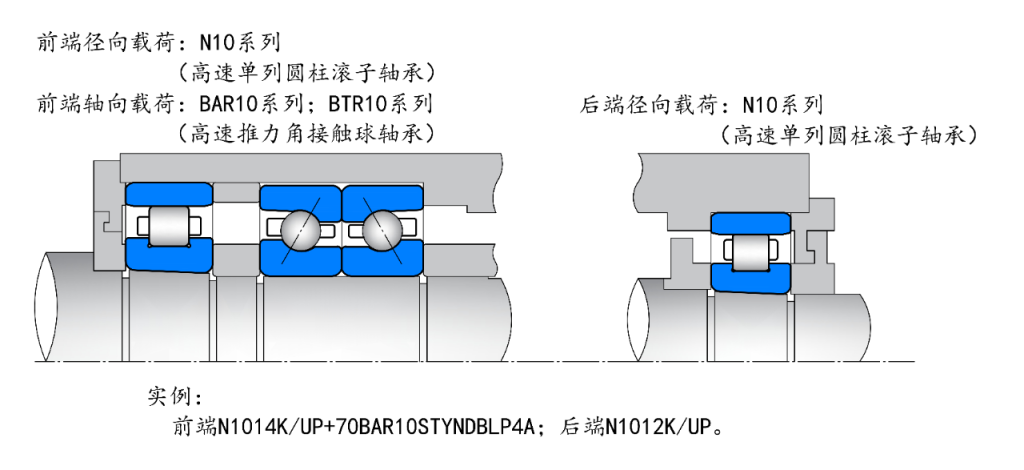 前端径向载荷：N10系列
（高速单列圆柱滚子轴承）
前端轴向载荷：BAR10系列；BTR10系列
（高速推力角接触球轴承）

后端径向载荷：N10系列
（高速单列圆柱滚子轴承）

实例：
前端N1014K/UP+70BAR10STYNDBLP4A；后端N1012K/UP。